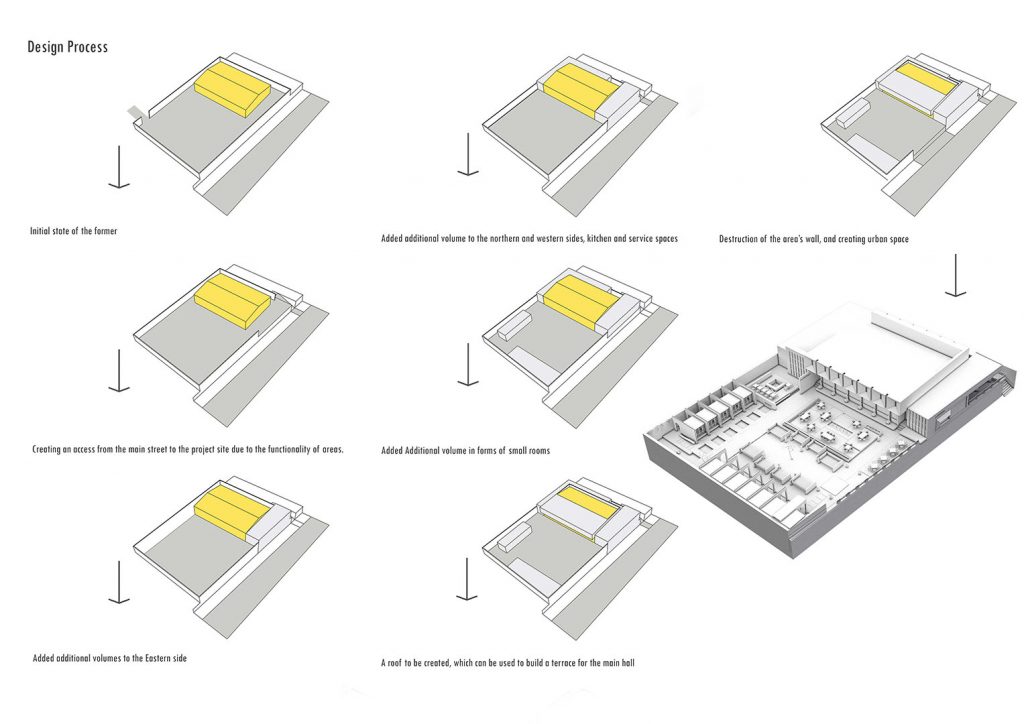 Design Process

Initial state of the former

Creating an access from the main street to the project site due to the functionality of areas.

Added additional volumes to the Eastern side

Added additional volume to the northern and western sides, kitchen and service spaces

Added Additional volume in forms of small rooms

A roof to be created, which can be used to build a terrace for the main hall

Destruction of the area's wall, and creating urban space